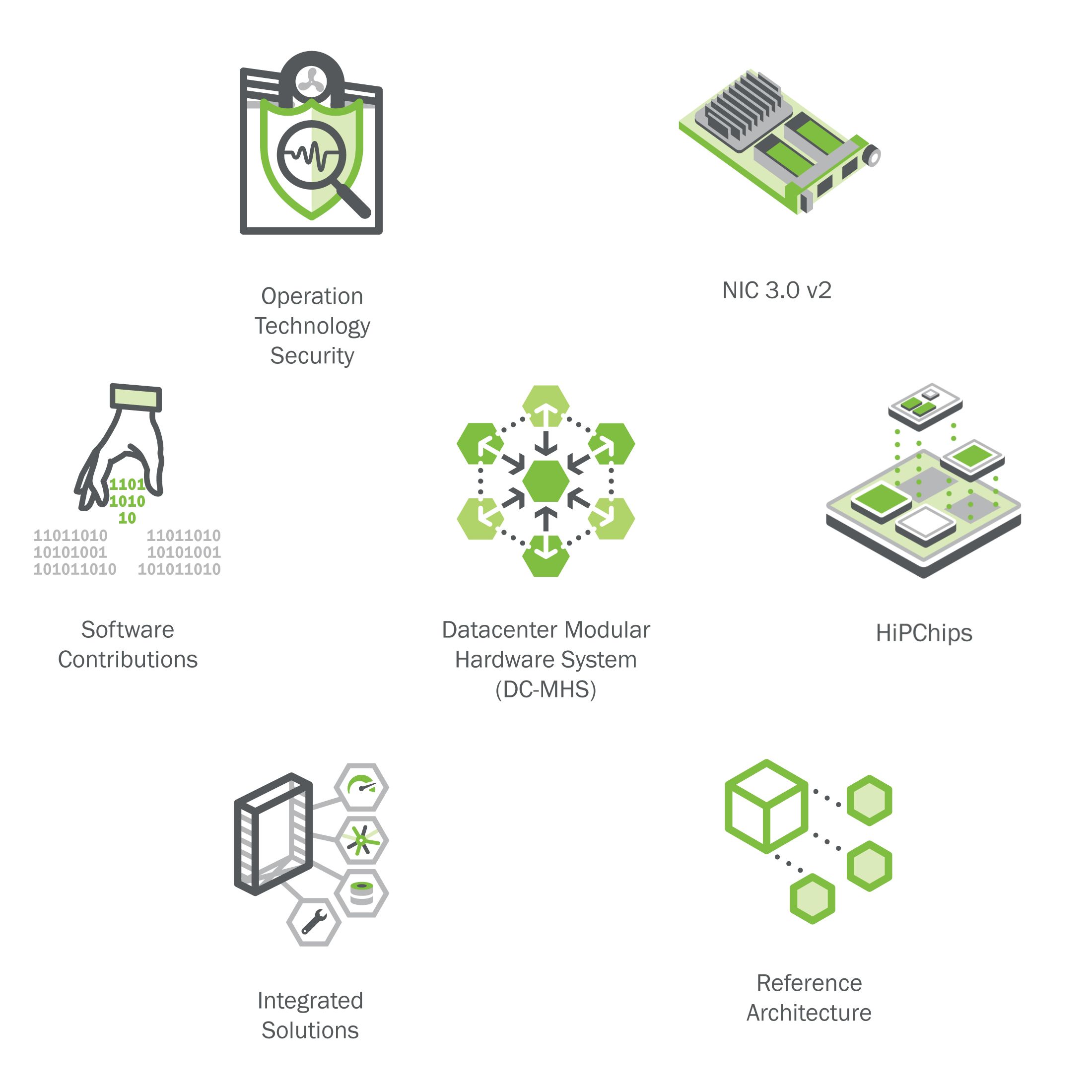 Operation Technology Security

NIC 3.0 v2

1101
1010
10

11011010
10101001
101011010

11011010
10101001
101011010

Software Contributions

Datacenter Modular Hardware System (DC-MHS)

HiPChips

Integrated Solutions

Reference Architecture